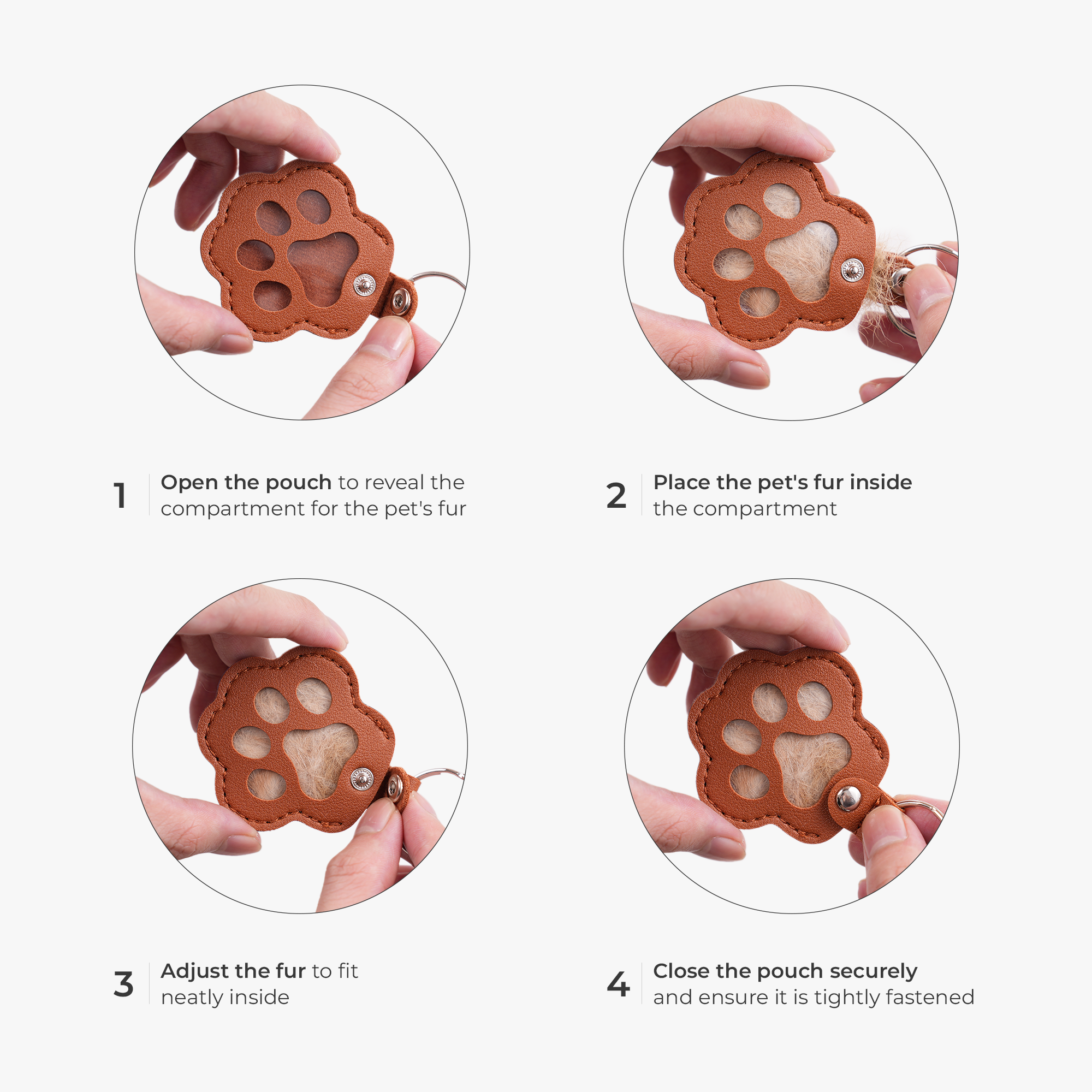 1 Open the pouch to reveal the compartment for the pet's fur

2 Place the pet's fur inside the compartment

3 Adjust the fur to fit neatly inside

4 Close the pouch securely and ensure it is tightly fastened