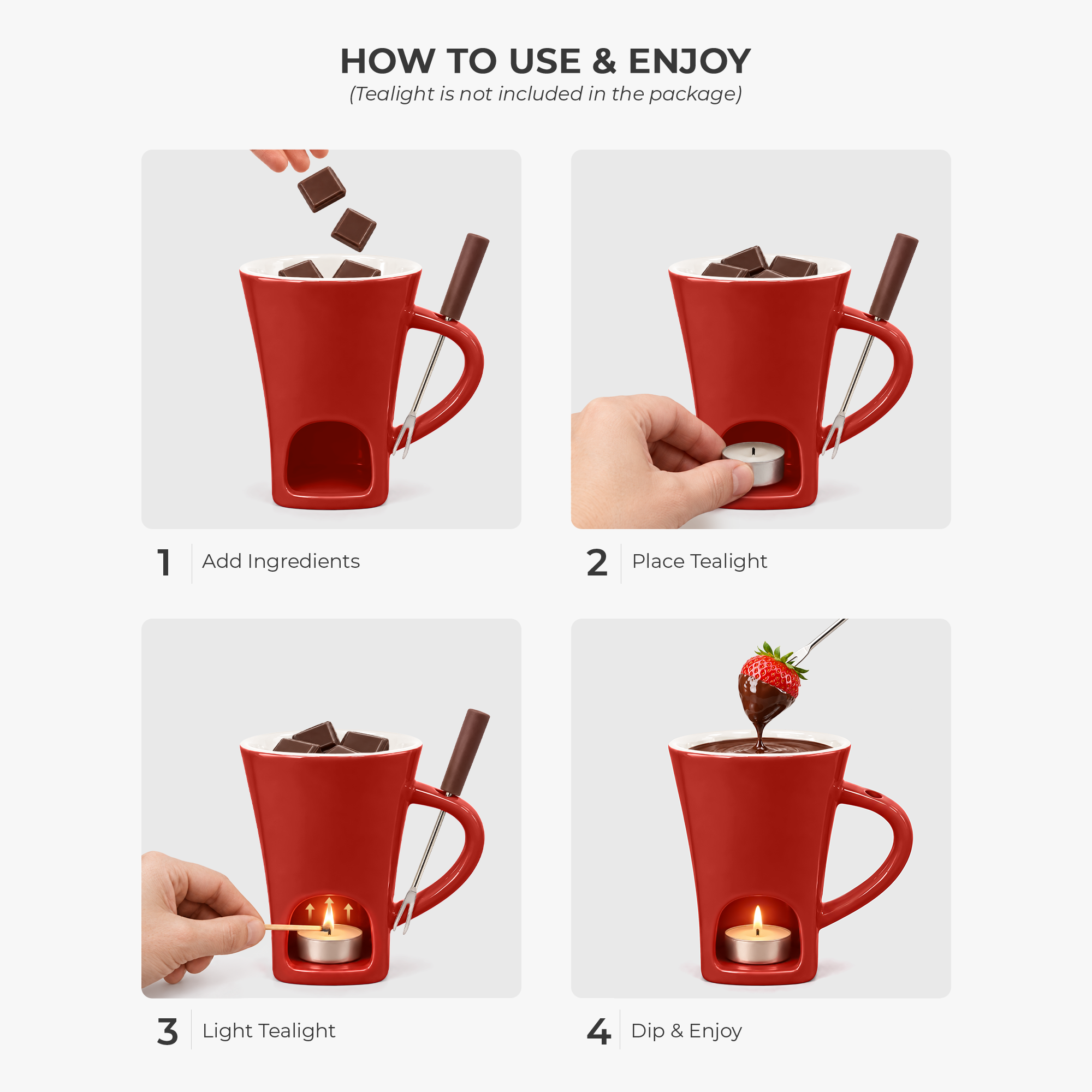 HOW TO USE & ENJOY
(Tealight is not included in the package)

1 Add Ingredients

2 Place Tealight

3 Light Tealight

4 Dip & Enjoy