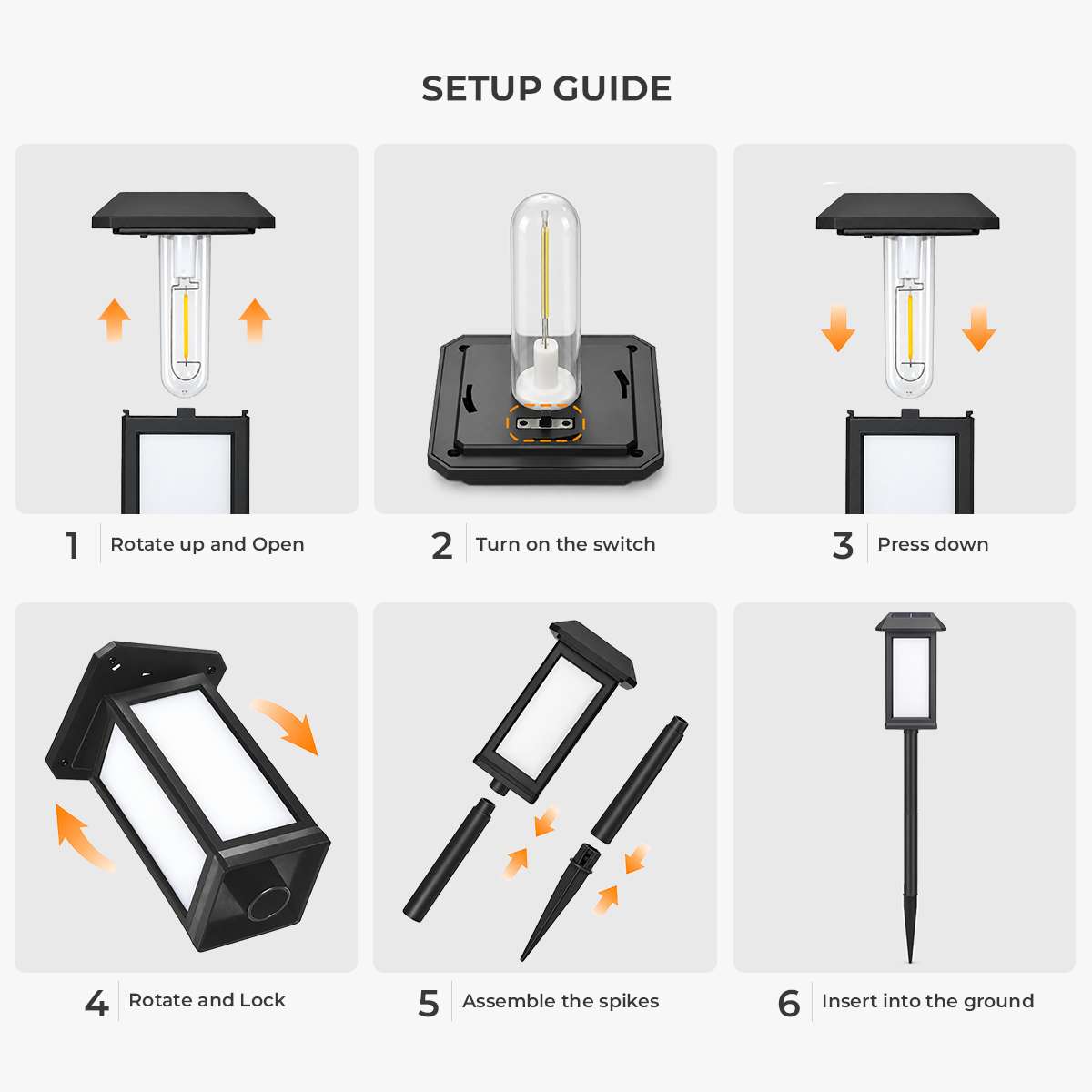 SETUP GUIDE

1 Rotate up and Open

2 Turn on the switch

3 Press down

4 Rotate and Lock

5 Assemble the spikes

6 Insert into the ground