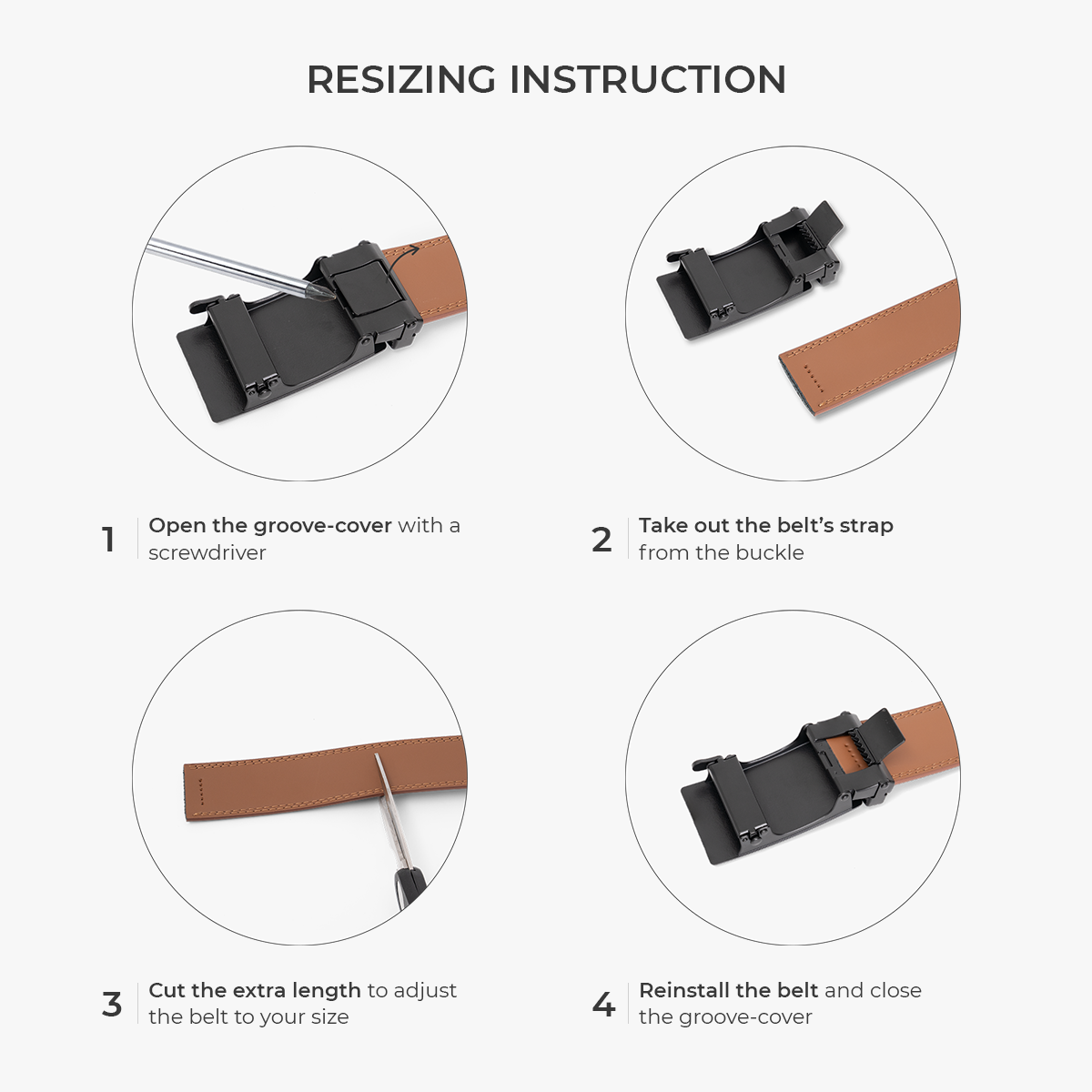 RESIZING INSTRUCTION

1 Open the groove-cover with a screwdriver

2 Take out the belt's strap from the buckle

3 Cut the extra length to adjust the belt to your size

4 Reinstall the belt and close the groove-cover